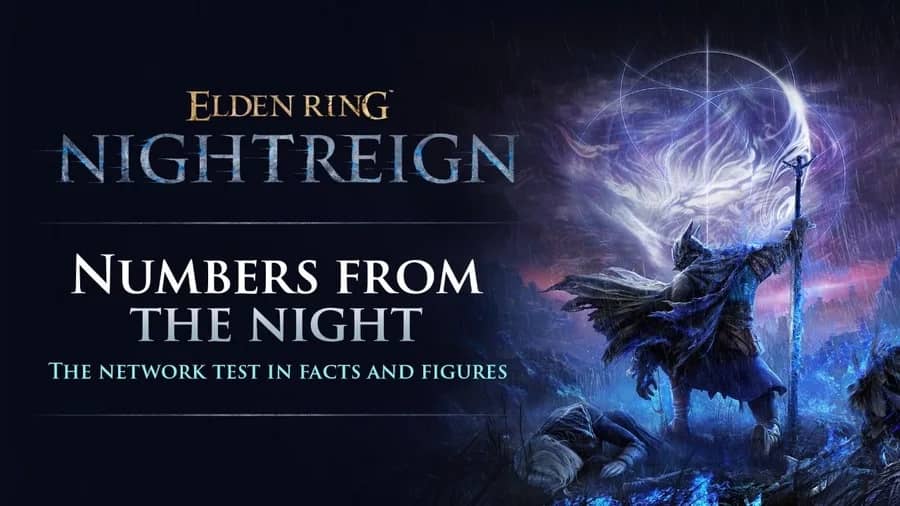 ELDEN RING™
NIGHTREIGN

NUMBERS FROM THE NIGHT

THE NETWORK TEST IN FACTS AND FIGURES